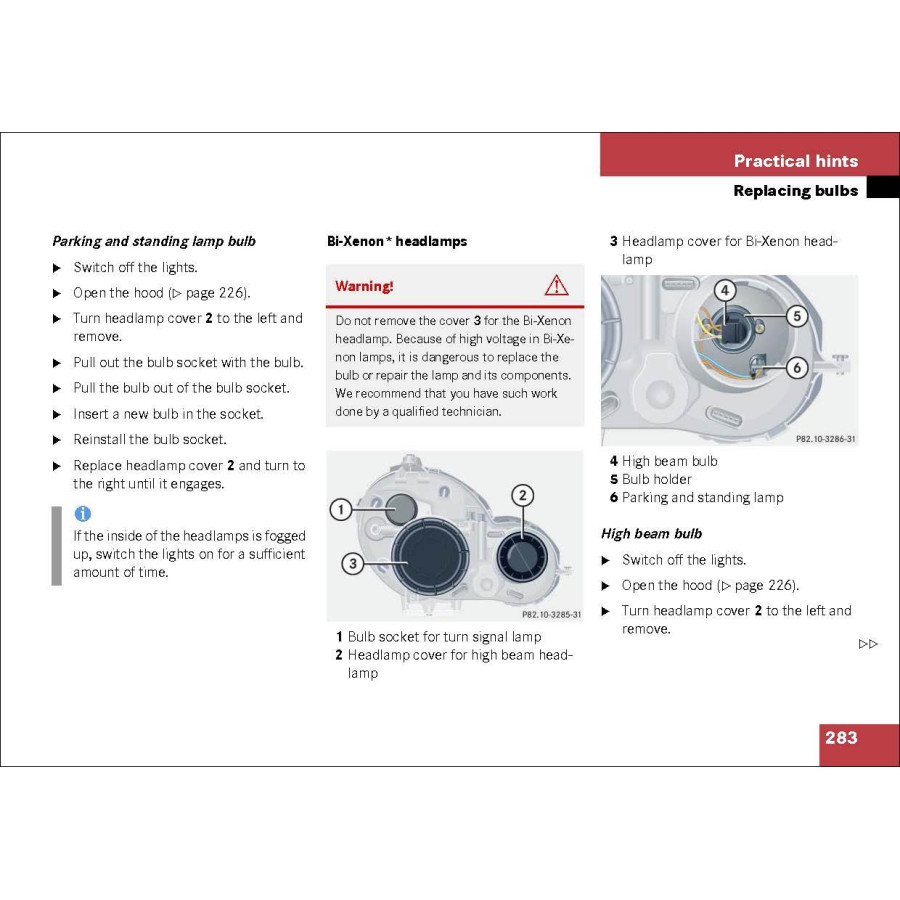 Practical hints
Replacing bulbs

Parking and standing lamp bulb

▶ Switch off the lights.

▶ Open the hood (▷ page 226).

▶ Turn headlamp cover 2 to the left and remove.

▶ Pull out the bulb socket with the bulb.

▶ Pull the bulb out of the bulb socket.

▶ Insert a new bulb in the socket.

▶ Reinstall the bulb socket.

▶ Replace headlamp cover 2 and turn to the right until it engages.

i

If the inside of the headlamps is fogged up, switch the lights on for a sufficient amount of time.

Bi-Xenon* headlamps

Warning!

Do not remove the cover 3 for the Bi-Xenon headlamp. Because of high voltage in Bi-Xenon lamps, it is dangerous to replace the bulb or repair the lamp and its components. We recommend that you have such work done by a qualified technician.

1
2
3
P82.10-3285-31

1 Bulb socket for turn signal lamp
2 Headlamp cover for high beam headlamp

3 Headlamp cover for Bi-Xenon headlamp

4
5
6
P82.10-3286-31

4 High beam bulb
5 Bulb holder
6 Parking and standing lamp

High beam bulb

▶ Switch off the lights.

▶ Open the hood (▷ page 226).

▶ Turn headlamp cover 2 to the left and remove.

▷▷

283